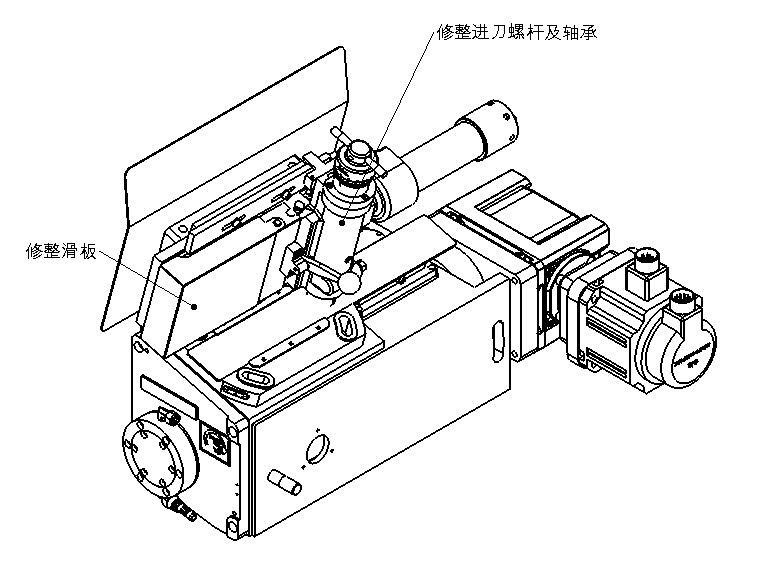 修整进刀螺杆及轴承

修整滑板