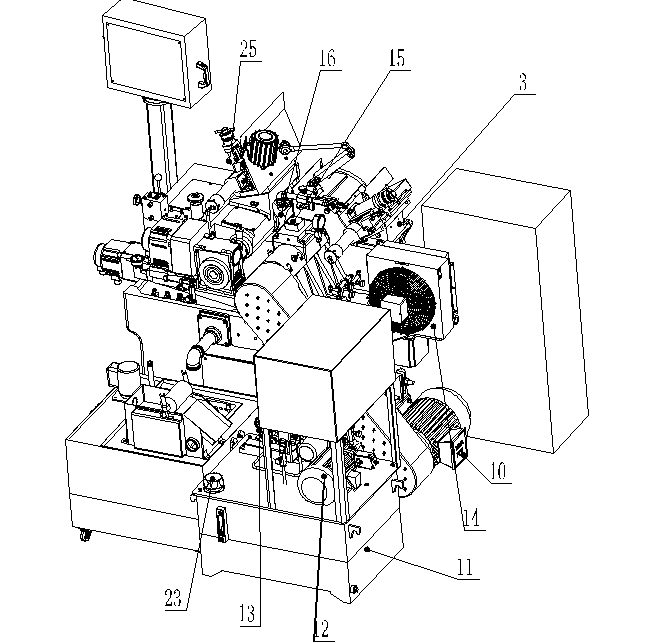 25
16
15
3
10
14
11
23
13
12